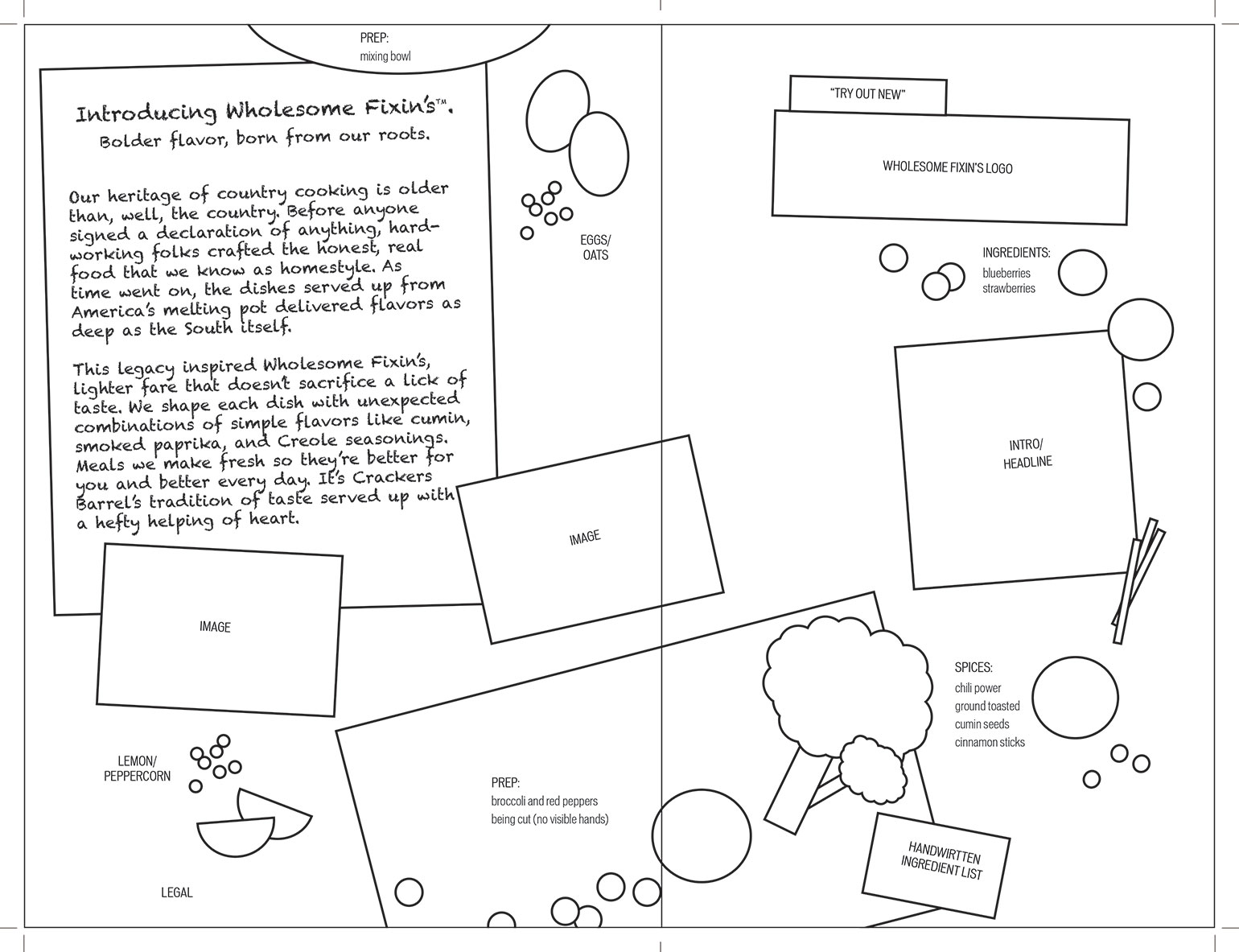 PREP:
mixing bowl

Introducing Wholesome Fixin's™.
Bolder flavor, born from our roots.

Our heritage of country cooking is older than, well, the country. Before anyone signed a declaration of anything, hard-working folks crafted the honest, real food that we know as homestyle. As time went on, the dishes served up from America's melting pot delivered flavors as deep as the South itself.

This legacy inspired Wholesome Fixin's, lighter fare that doesn't sacrifice a lick of taste. We shape each dish with unexpected combinations of simple flavors like cumin, smoked paprika, and Creole seasonings. Meals we make fresh so they're better for you and better every day. It's Crackers Barrel's tradition of taste served up with a hefty helping of heart.

EGGS/
OATS

IMAGE

IMAGE

LEMON/
PEPPERCORN

LEGAL

PREP:
broccoli and red peppers
being cut (no visible hands)

"TRY OUT NEW"

WHOLESOME FIXIN'S LOGO

INGREDIENTS:
blueberries
strawberries

INTRO/
HEADLINE

SPICES:
chili power
ground toasted
cumin seeds
cinnamon sticks

HANDWIRTTEN
INGREDIENT LIST